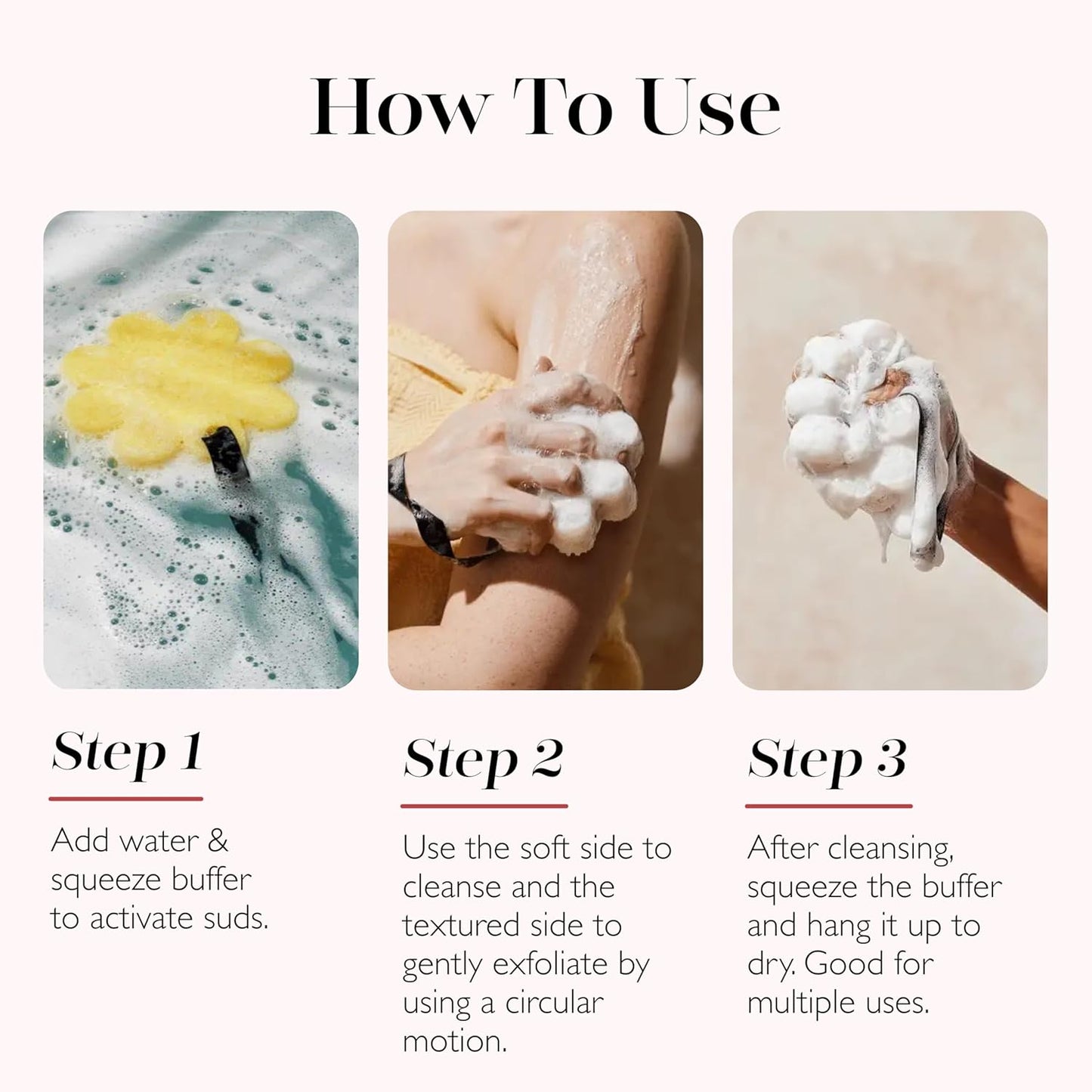 How To Use

Step 1

Add water & squeeze buffer to activate suds.

Step 2

Use the soft side to cleanse and the textured side to gently exfoliate by using a circular motion.

Step 3

After cleansing, squeeze the buffer and hang it up to dry. Good for multiple uses.